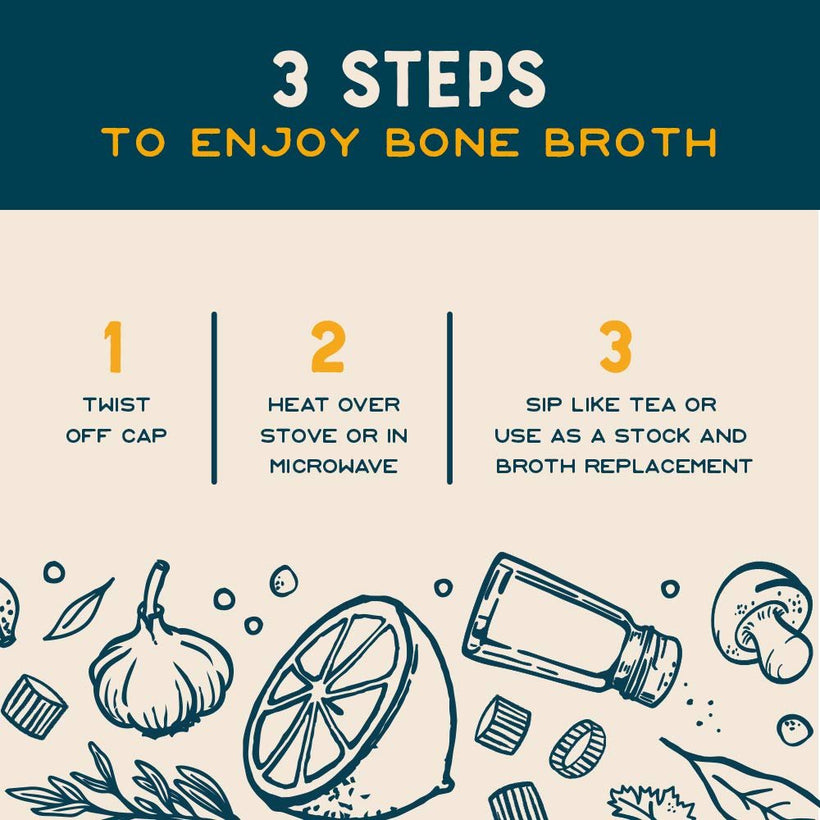 3 STEPS
TO ENJOY BONE BROTH

1
TWIST OFF CAP

2
HEAT OVER STOVE OR IN MICROWAVE

3
SIP LIKE TEA OR USE AS A STOCK AND BROTH REPLACEMENT